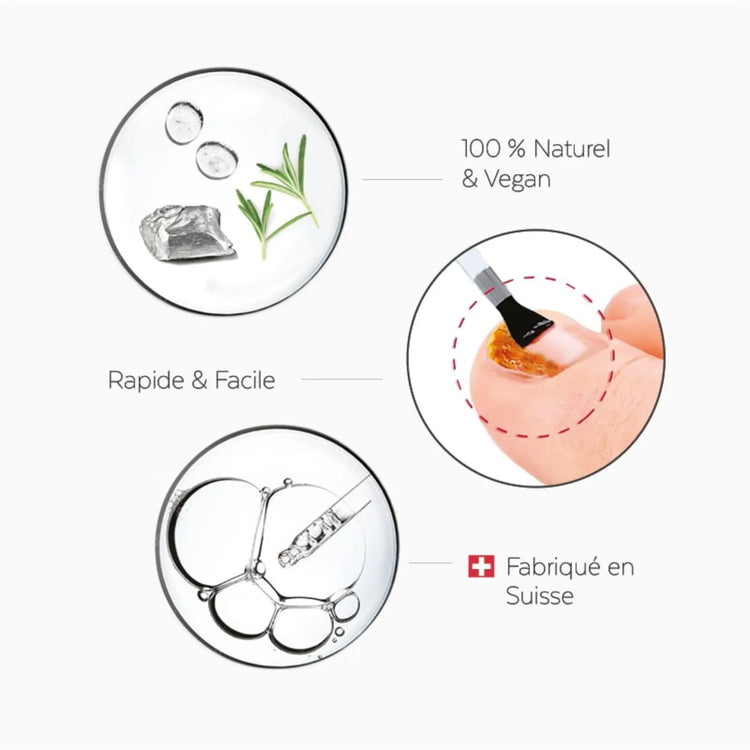 100 % Naturel & Vegan

Rapide & Facile

Fabriqué en Suisse